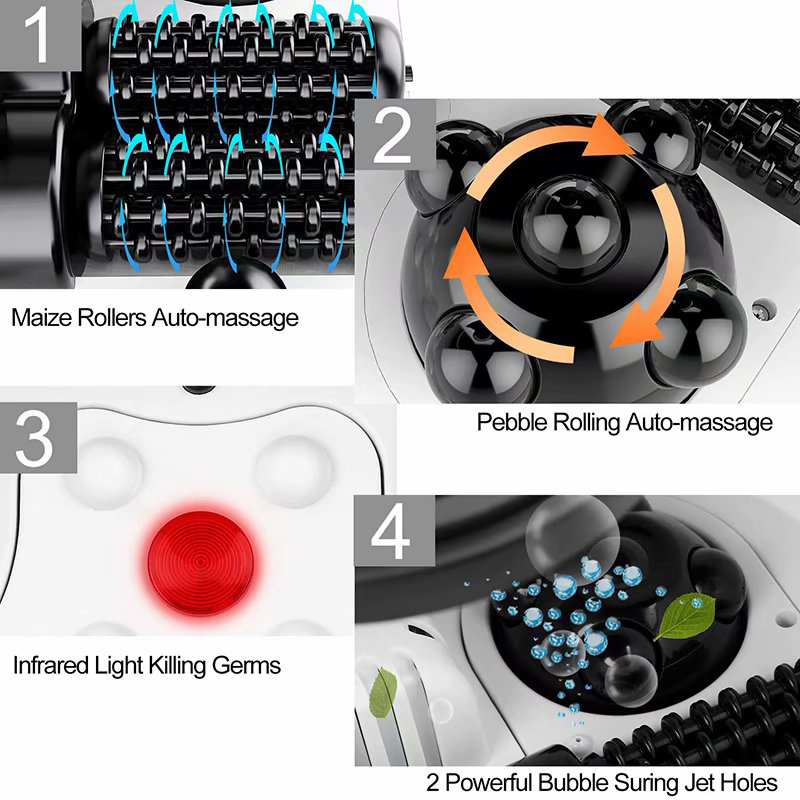 1

Maize Rollers Auto-massage

2

Pebble Rolling Auto-massage

3

Infrared Light Killing Germs

4

2 Powerful Bubble Suring Jet Holes